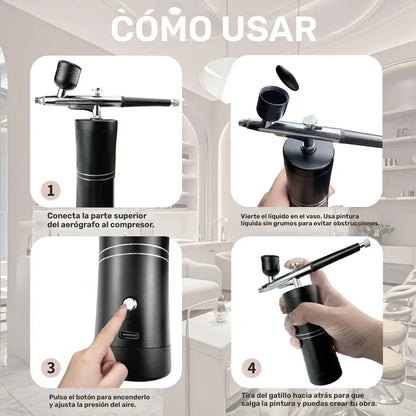 CÓMO USAR

1

Conecta la parte superior del aerógrafo al compresor.

Vierte el líquido en el vaso. Usa pintura líquida sin grumos para evitar obstrucciones.

3

Pulsa el botón para encenderlo y ajusta la presión del aire.

4

Tira del gatillo hacia atrás para que salga la pintura y puedas crear tu obra.