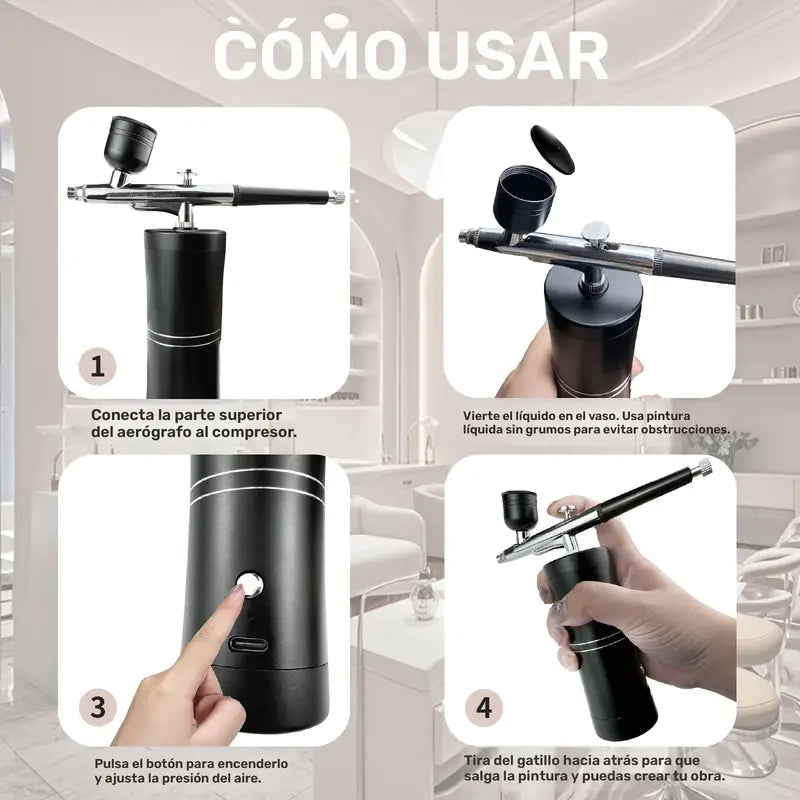 CÓMO USAR

1

Conecta la parte superior del aerógrafo al compresor.

Vierte el líquido en el vaso. Usa pintura líquida sin grumos para evitar obstrucciones.

3

Pulsa el botón para encenderlo y ajusta la presión del aire.

4

Tira del gatillo hacia atrás para que salga la pintura y puedas crear tu obra.