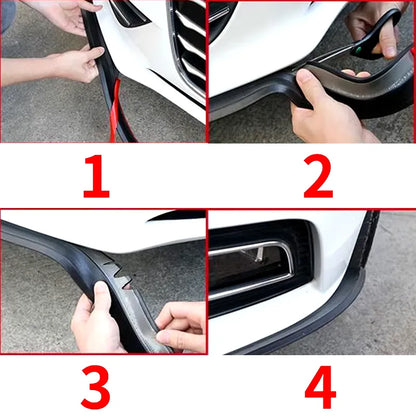 1

2

3

4