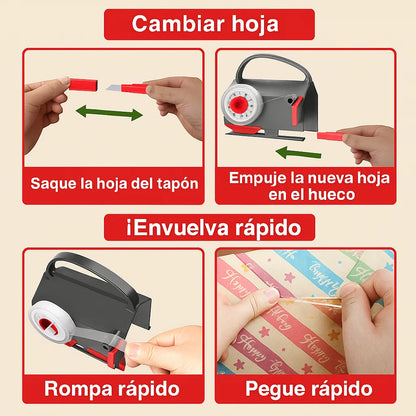 Cambiar hoja

Saque la hoja del tapón

Empuje la nueva hoja en el hueco

¡Envuelva rápido

Rompa rápido

Pegue rápido