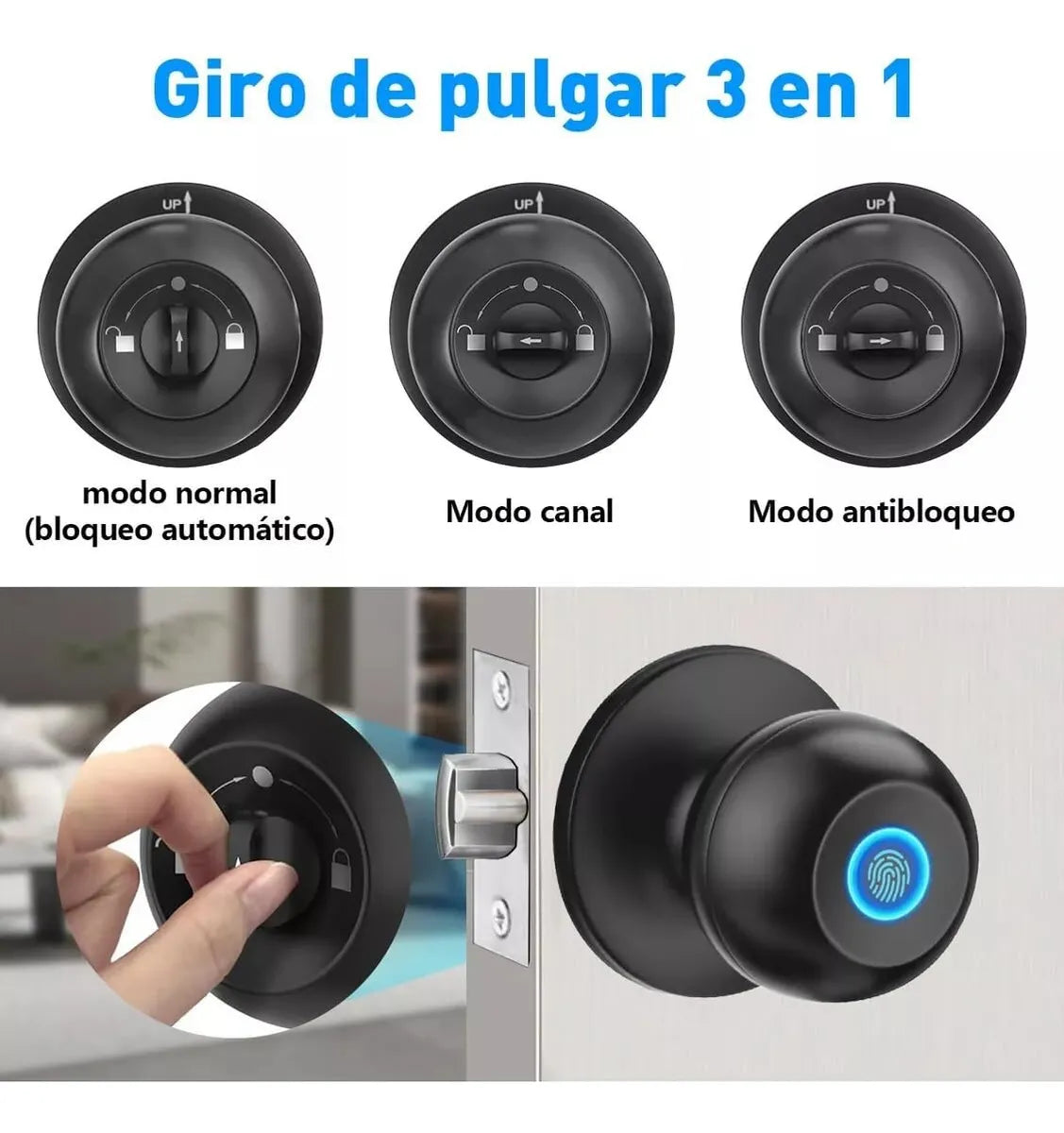 Giro de pulgar 3 en 1

UP

UP

UP

modo normal (bloqueo automático)

Modo canal

Modo antibloqueo