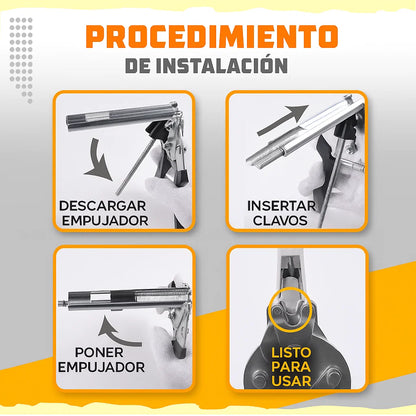 PROCEDIMIENTO
DE INSTALACIÓN

DESCARGAR EMPUJADOR

INSERTAR CLAVOS

PONER EMPUJADOR

LISTO PARA USAR