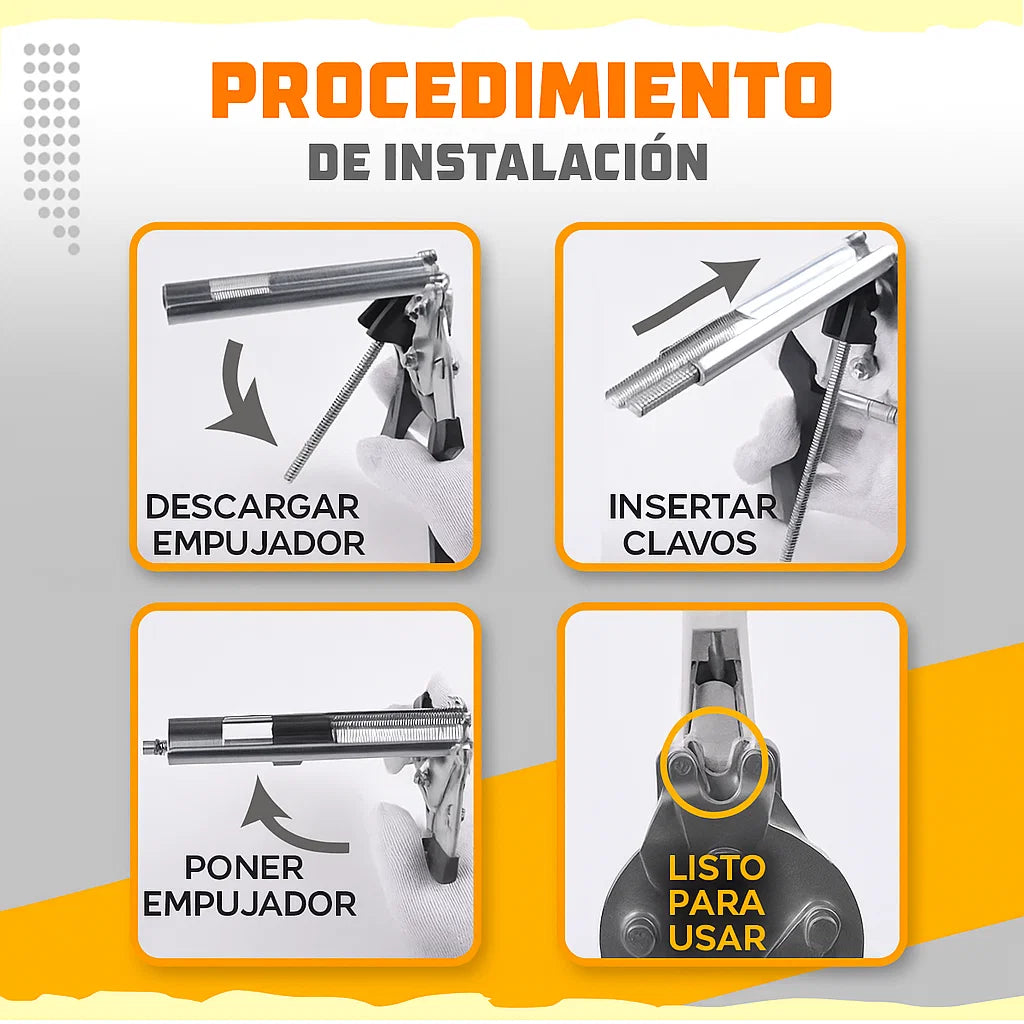 PROCEDIMIENTO
DE INSTALACIÓN

DESCARGAR EMPUJADOR

INSERTAR CLAVOS

PONER EMPUJADOR

LISTO PARA USAR