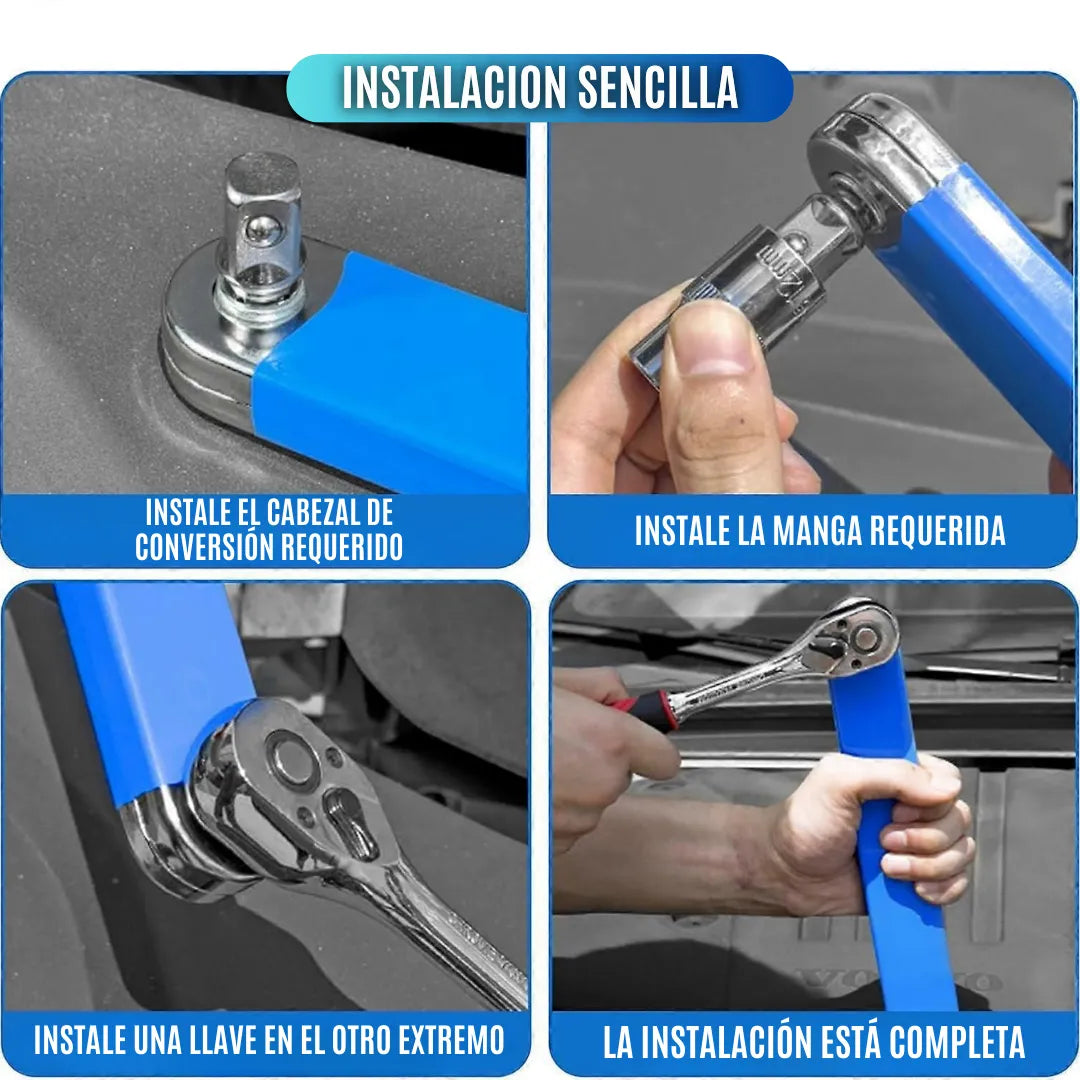 INSTALACION SENCILLA

INSTALE EL CABEZAL DE CONVERSIÓN REQUERIDO

INSTALE LA MANGA REQUERIDA

INSTALE UNA LLAVE EN EL OTRO EXTREMO

LA INSTALACIÓN ESTÁ COMPLETA